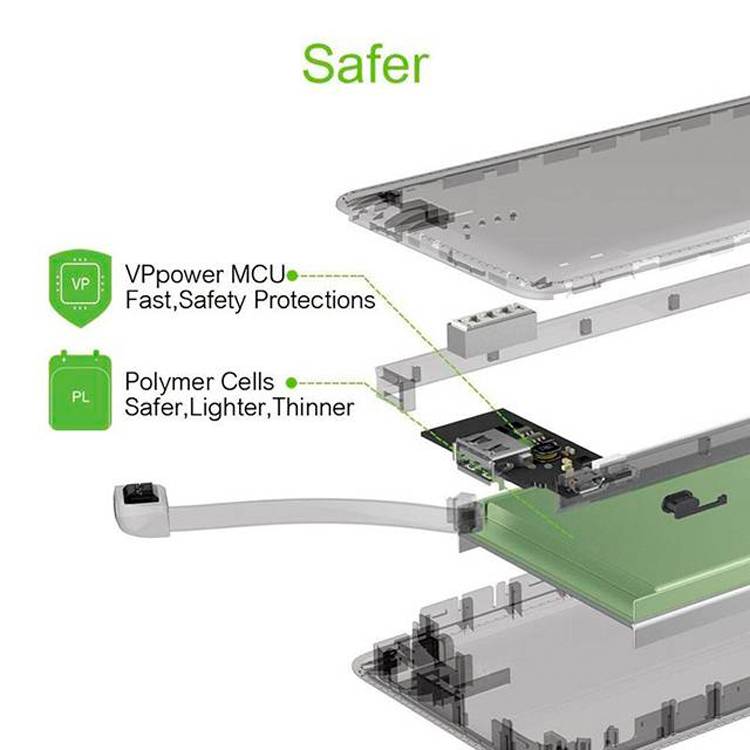 Safer

VP

VPpower MCU
Fast,Safety Protections

PL

Polymer Cells
Safer,Lighter,Thinner